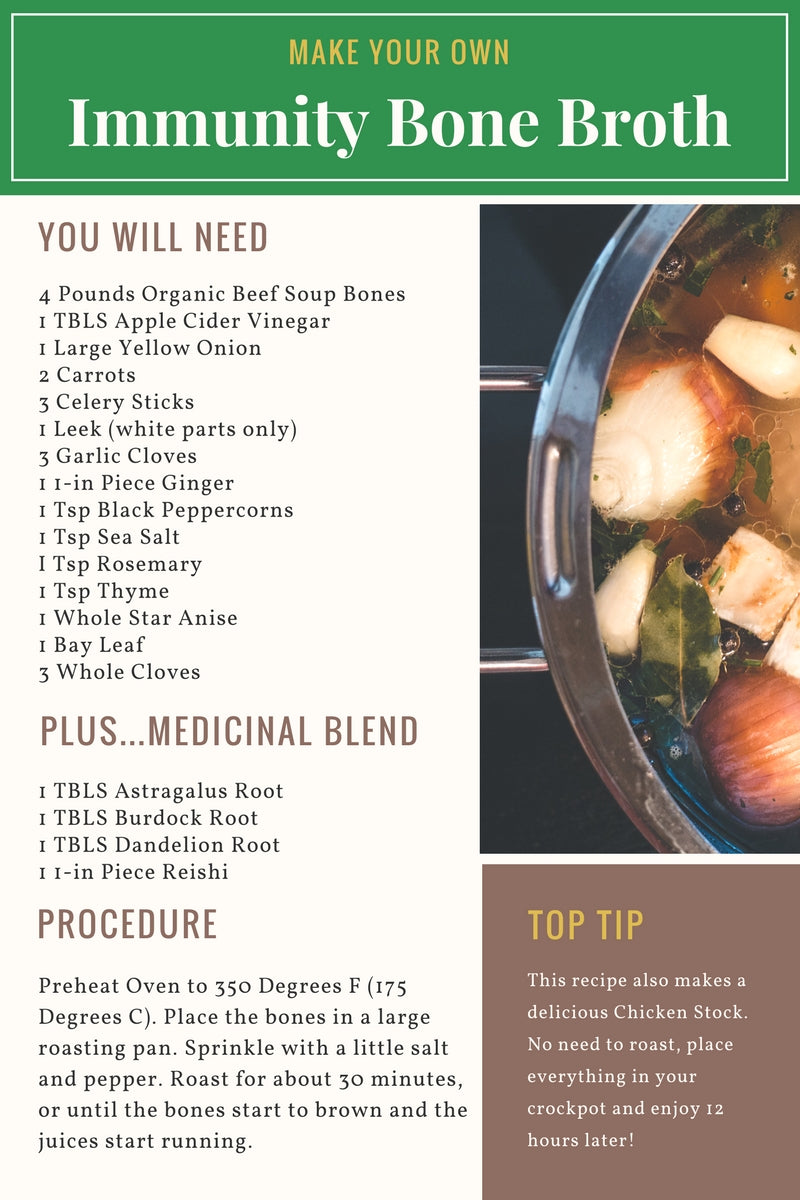 MAKE YOUR OWN

Immunity Bone Broth

YOU WILL NEED

4 Pounds Organic Beef Soup Bones
1 TBLS Apple Cider Vinegar
1 Large Yellow Onion
2 Carrots
3 Celery Sticks
1 Leek (white parts only)
3 Garlic Cloves
1 1-in Piece Ginger
1 Tsp Black Peppercorns
1 Tsp Sea Salt
I Tsp Rosemary
1 Tsp Thyme
1 Whole Star Anise
1 Bay Leaf
3 Whole Cloves

PLUS...MEDICINAL BLEND

1 TBLS Astragalus Root
1 TBLS Burdock Root
1 TBLS Dandelion Root
1 1-in Piece Reishi

PROCEDURE

Preheat Oven to 350 Degrees F (175 Degrees C). Place the bones in a large roasting pan. Sprinkle with a little salt and pepper. Roast for about 30 minutes, or until the bones start to brown and the juices start running.

TOP TIP

This recipe also makes a delicious Chicken Stock. No need to roast, place everything in your crockpot and enjoy 12 hours later!